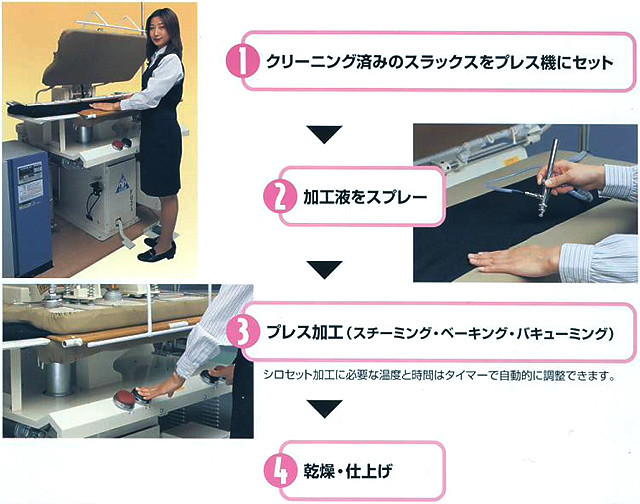 1 クリーニング済みのスラックスをプレス機にセット

2 加工液をスプレー

3 プレス加工（スチーミング・ベーキング・バキューミング）

シロセット加工に必要な温度と時間はタイマーで自動的に調整できます。

4 乾燥・仕上げ